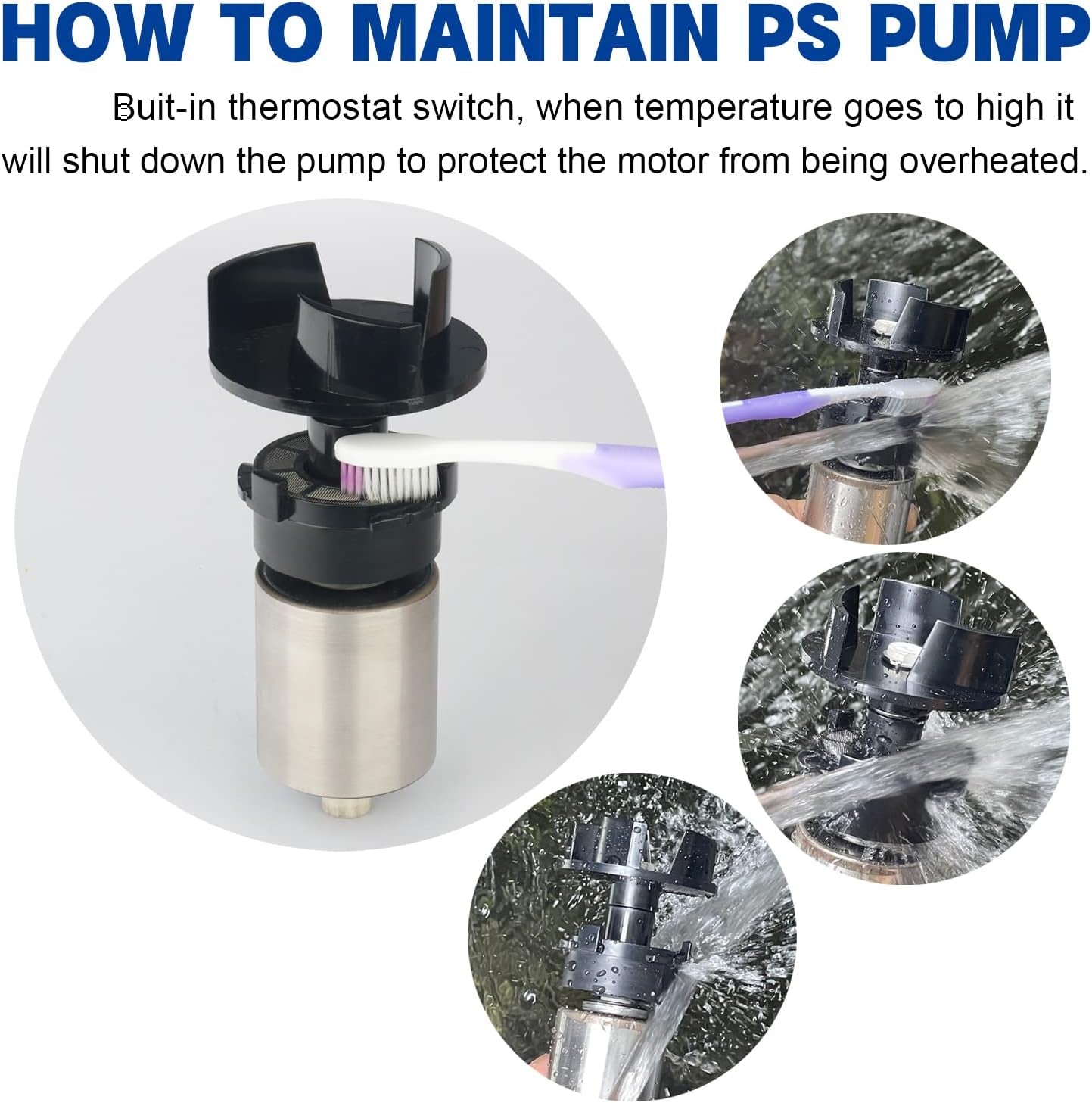 HOW TO MAINTAIN PS PUMP

Buit-in thermostat switch, when temperature goes to high it will shut down the pump to protect the motor from being overheated.