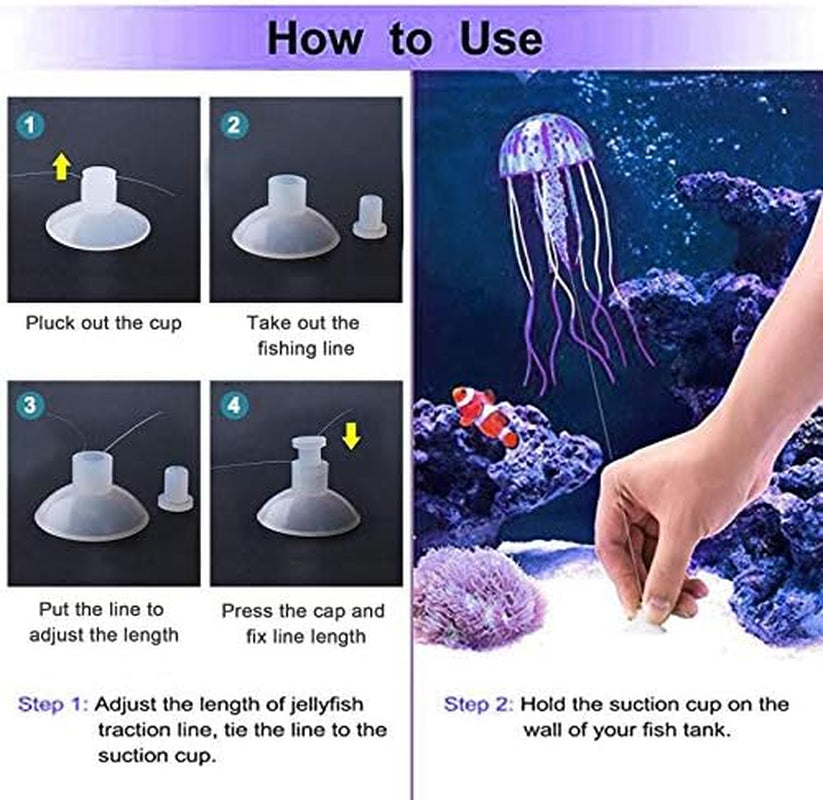 How to Use

1

Pluck out the cup

2

Take out the fishing line

3

Put the line to adjust the length

4

Press the cap and fix line length

Step 1: Adjust the length of jellyfish traction line, tie the line to the suction cup.

Step 2: Hold the suction cup on the wall of your fish tank.