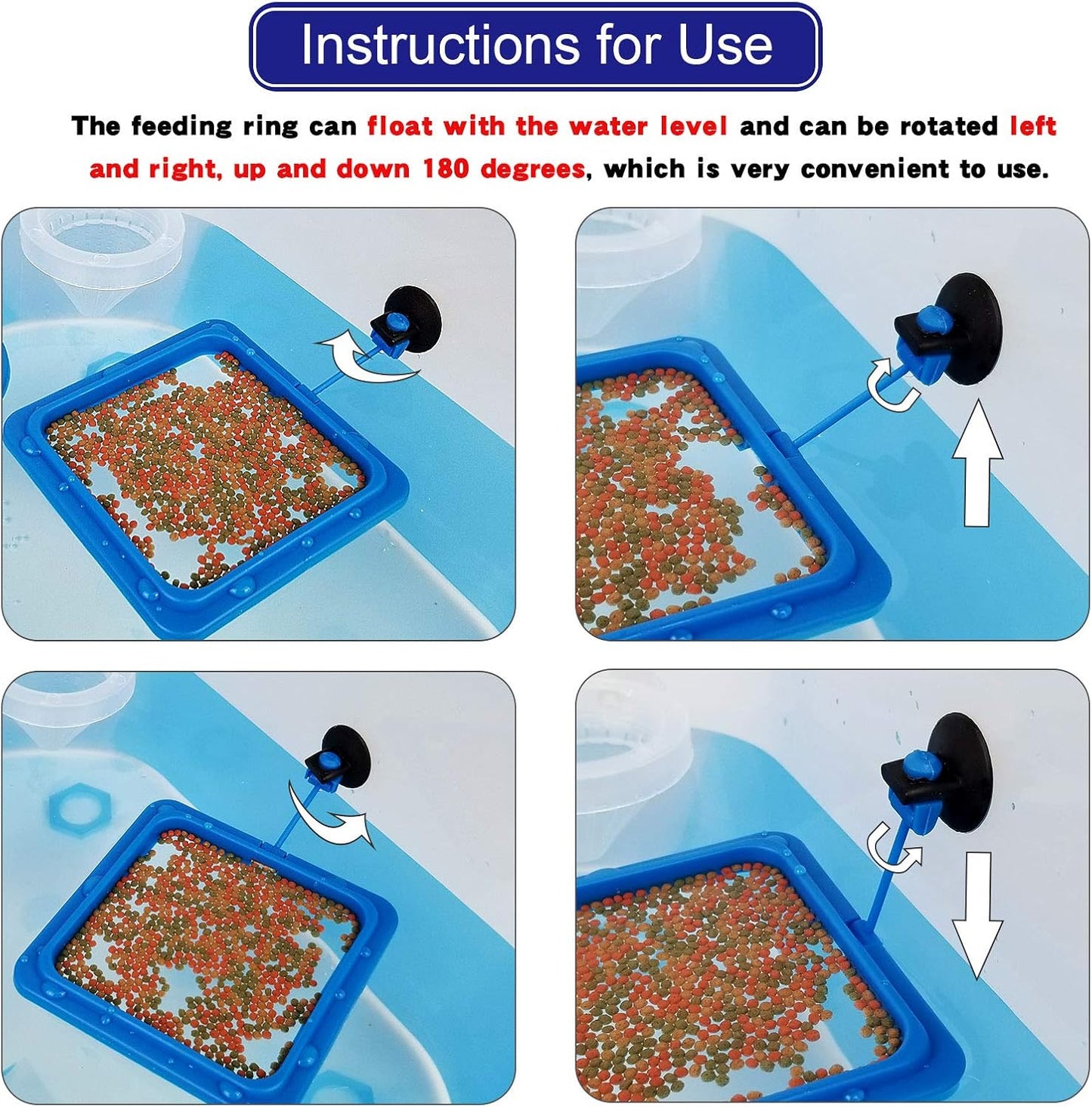 Instructions for Use

The feeding ring can float with the water level and can be rotated left and right, up and down 180 degrees, which is very convenient to use.