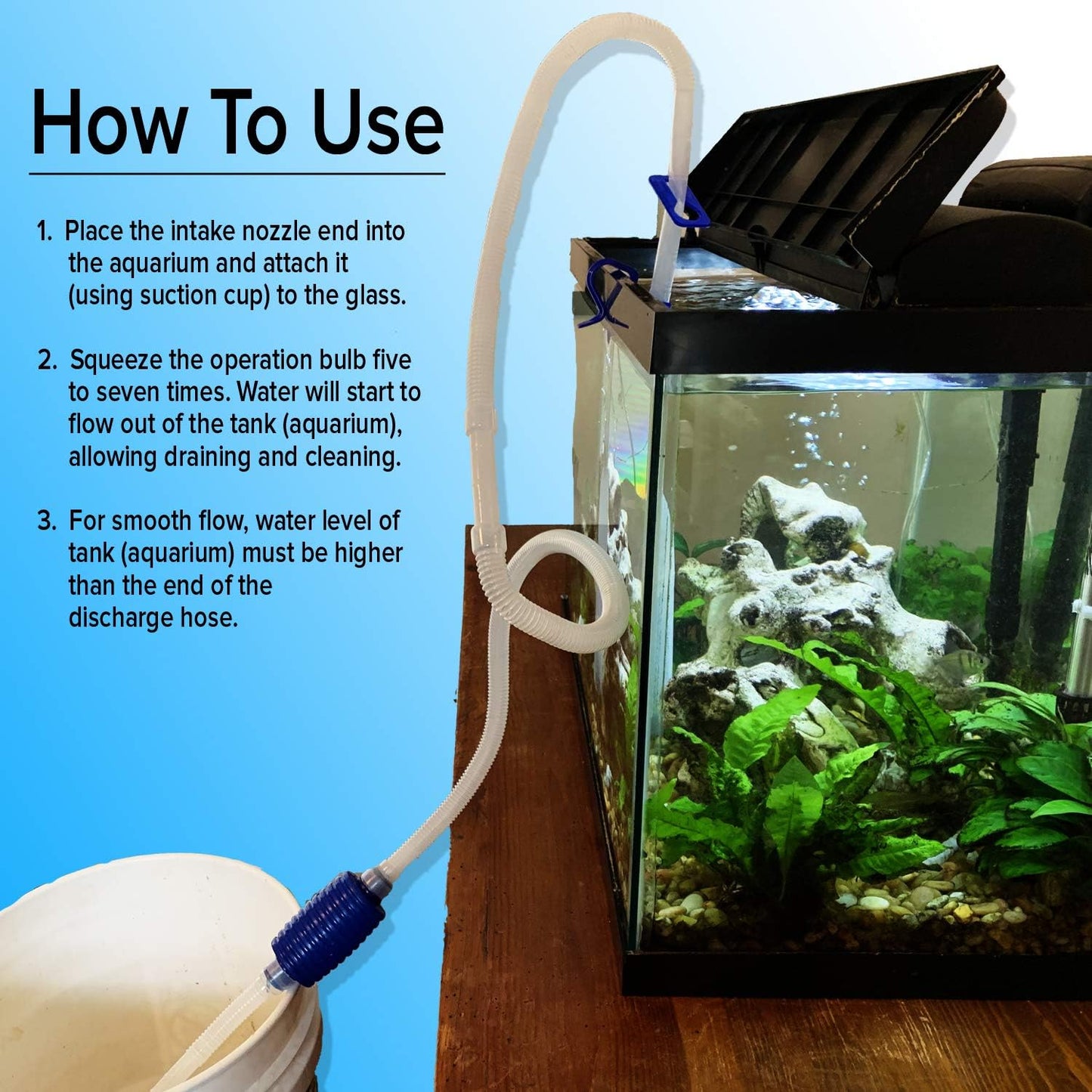 How To Use

1. Place the intake nozzle end into the aquarium and attach it (using suction cup) to the glass.

2. Squeeze the operation bulb five to seven times. Water will start to flow out of the tank (aquarium), allowing draining and cleaning.

3. For smooth flow, water level of tank (aquarium) must be higher than the end of the discharge hose.