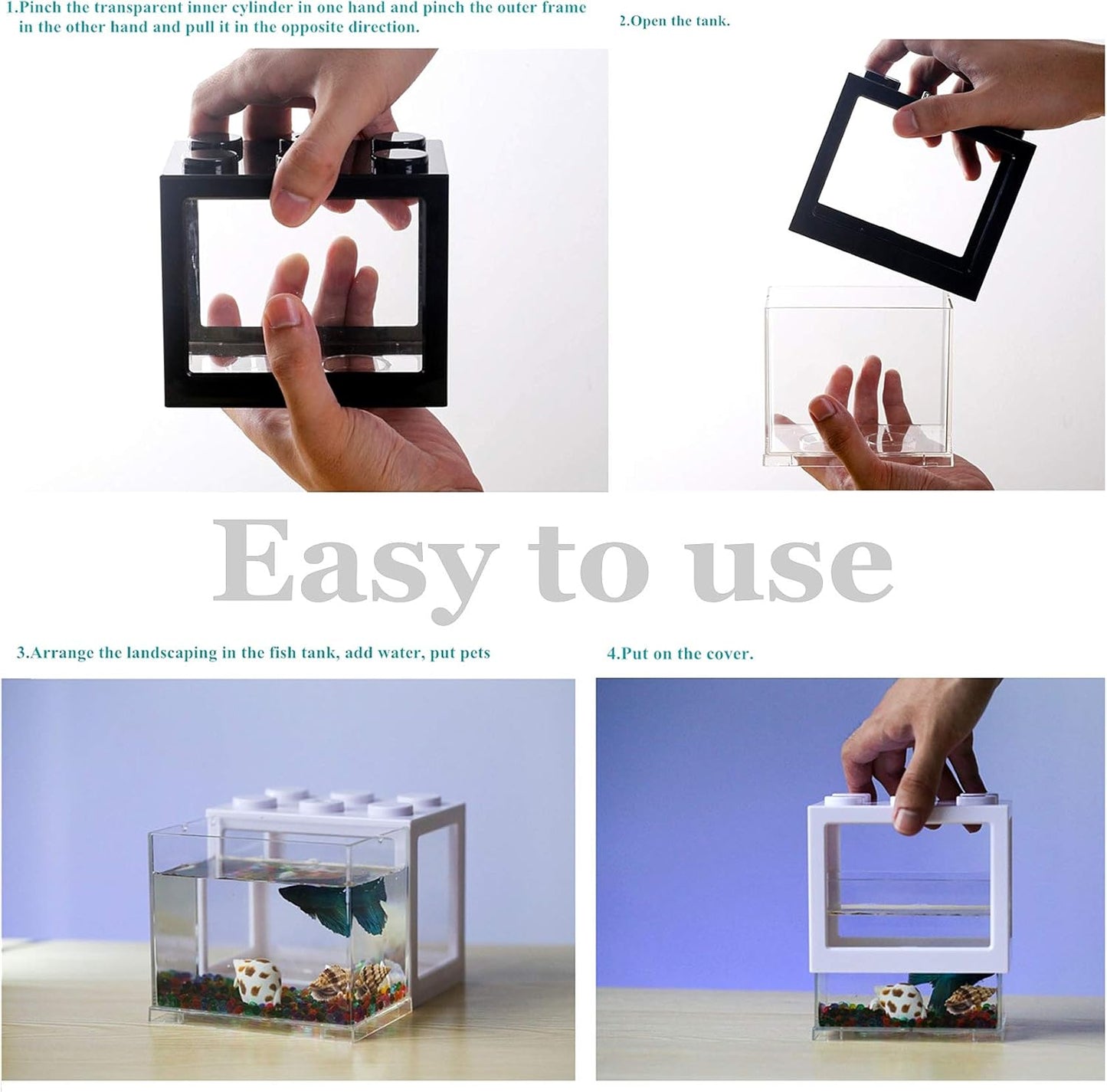 1.Pinch the transparent inner cylinder in one hand and pinch the outer frame in the other hand and pull it in the opposite direction.

2.Open the tank.

Easy to use

3.Arrange the landscaping in the fish tank, add water, put pets

4.Put on the cover.