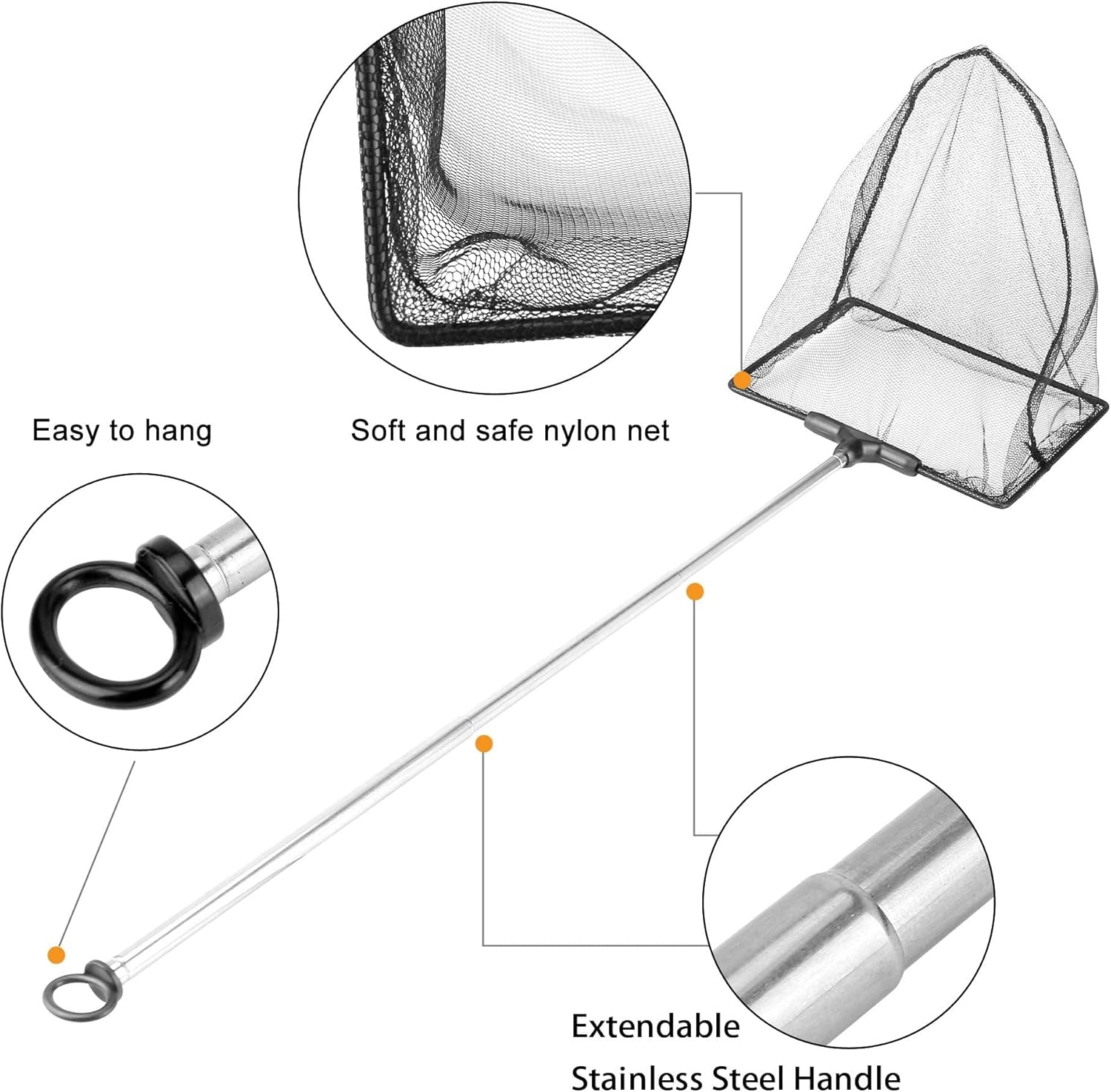 Easy to hang

Soft and safe nylon net

Extendable
Stainless Steel Handle